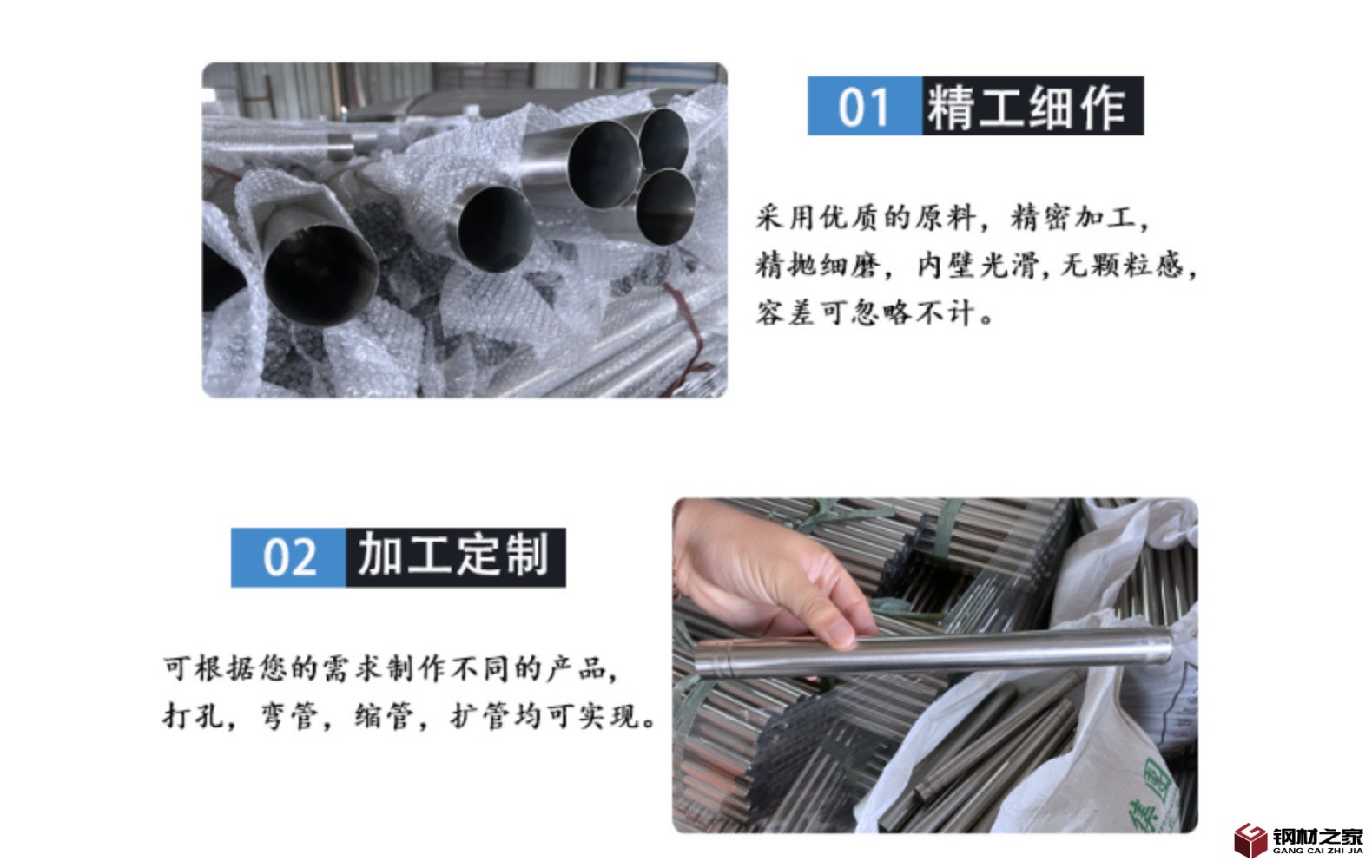 01 精工细作

采用优质的原料，精密加工，精抛细磨，内壁光滑，无颗粒感，容差可忽略不计。

02 加工定制

可根据您的需求制作不同的产品，打孔，弯管，缩管，扩管均可实现。

钢材之家
GANG CAI ZHI JIA