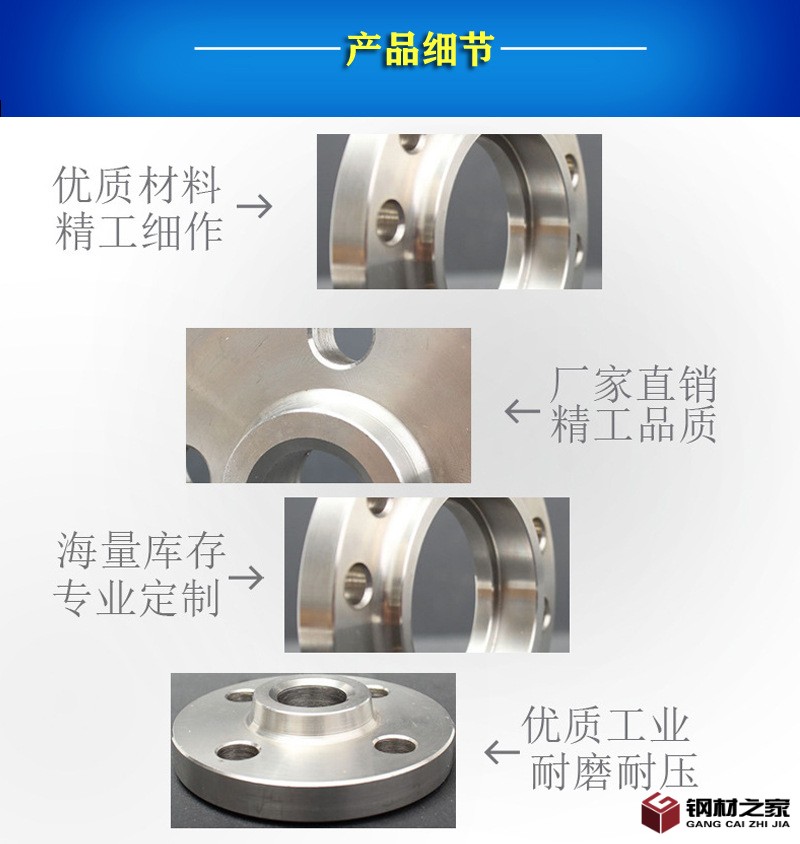 产品细节

优质材料
精工细作 →

← 厂家直销
精工品质

海量库存
专业定制 →

← 优质工业
耐磨耐压

钢材之家
GANG CAI ZHI JIA