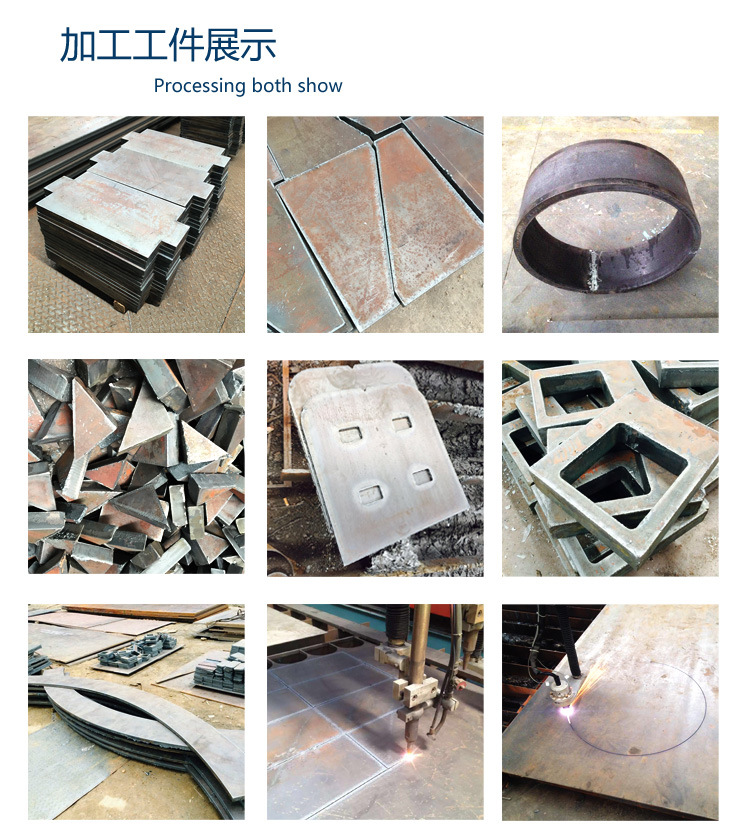 加工工件展示
Processing both show