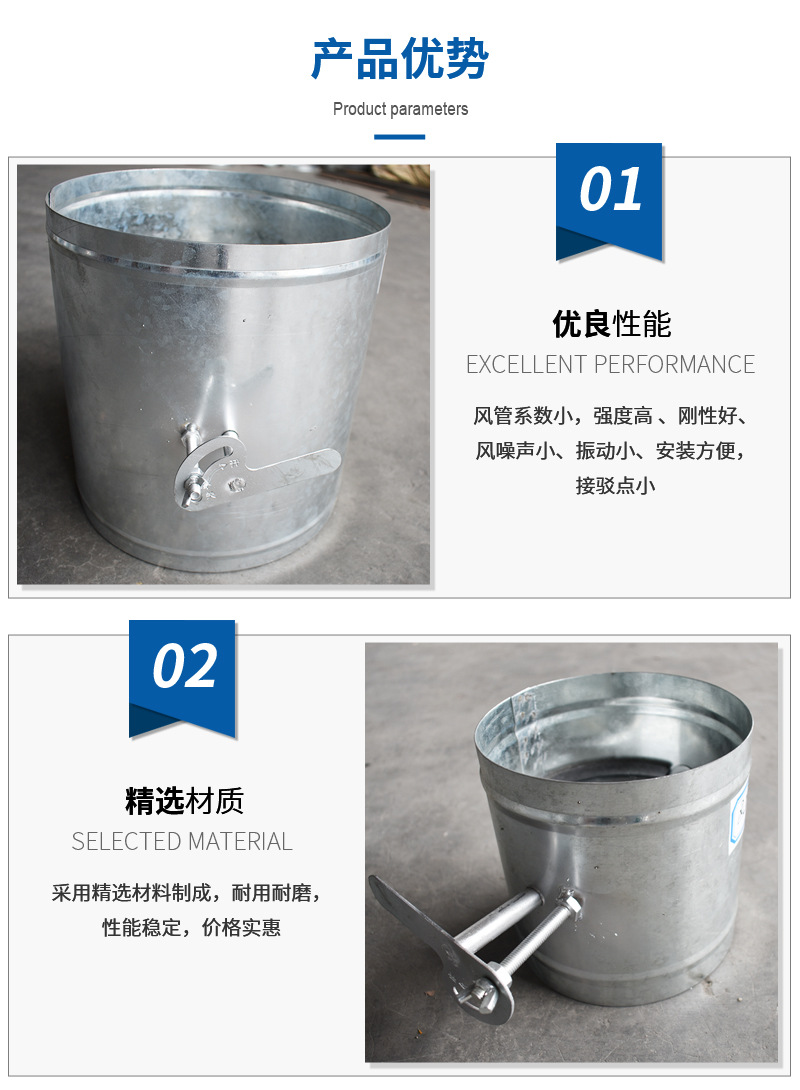 产品优势

Product parameters

01

优良性能

EXCELLENT PERFORMANCE

风管系数小，强度高 、刚性好、风噪声小、振动小、安装方便，接驳点小

02

精选材质

SELECTED MATERIAL

采用精选材料制成，耐用耐磨，性能稳定，价格实惠