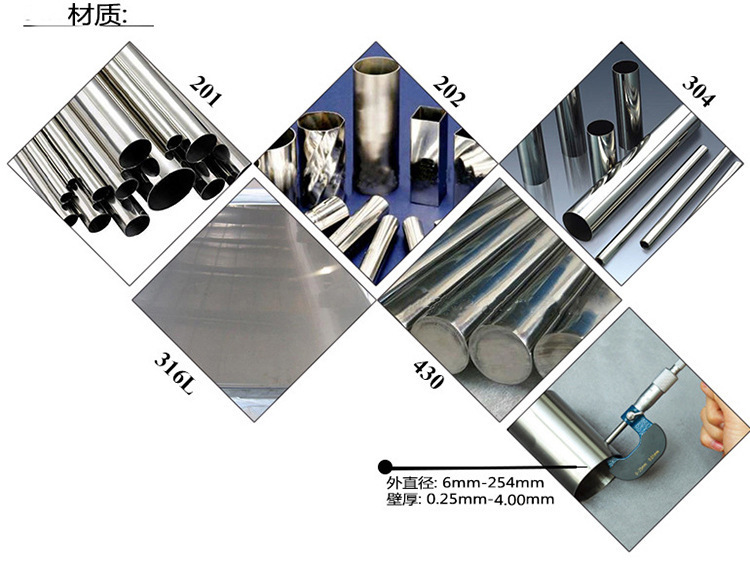 材质:

201

202

304

316L

430

外直径: 6mm-254mm
壁厚: 0.25mm-4.00mm