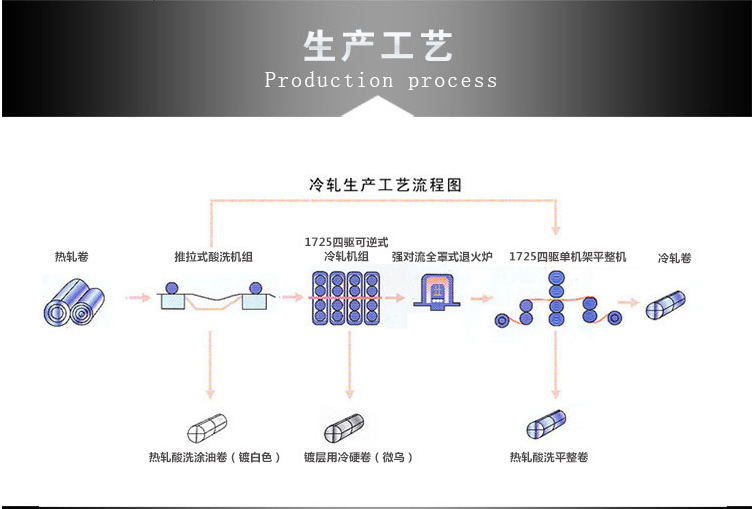 生产工艺
Production process

冷轧生产工艺流程图

热轧卷

推拉式酸洗机组

1725四驱可逆式冷轧机组

强对流全罩式退火炉

1725四驱单机架平整机

冷轧卷

热轧酸洗涂油卷（镀白色）

镀层用冷硬卷（微乌）

热轧酸洗平整卷